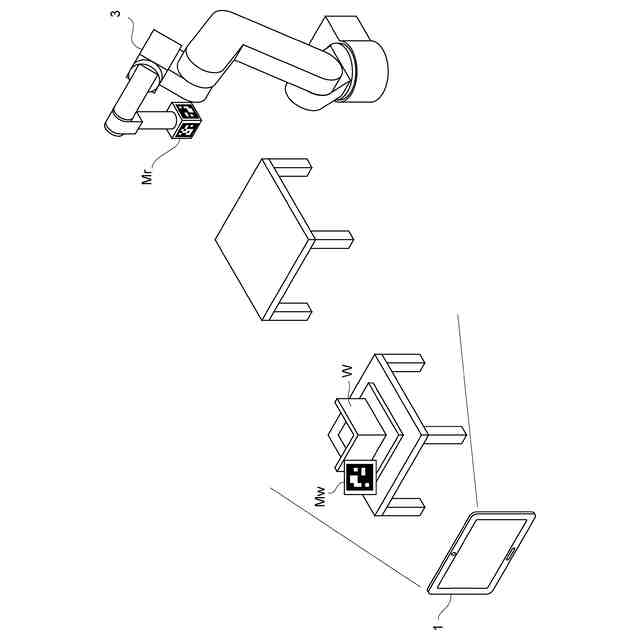 3
Mr
W
Mw
1