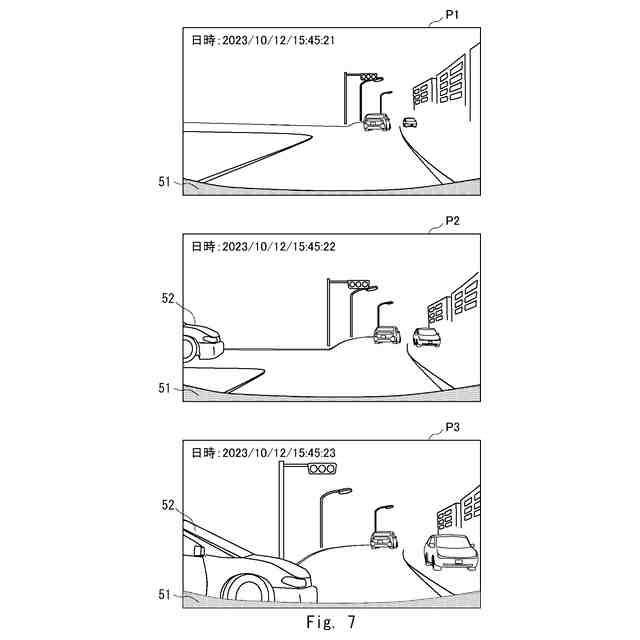 P1

日時:2023/10/12/15:45:21

51

P2

日時:2023/10/12/15:45:22

52

51

P3

日時:2023/10/12/15:45:23

52

51

Fig. 7