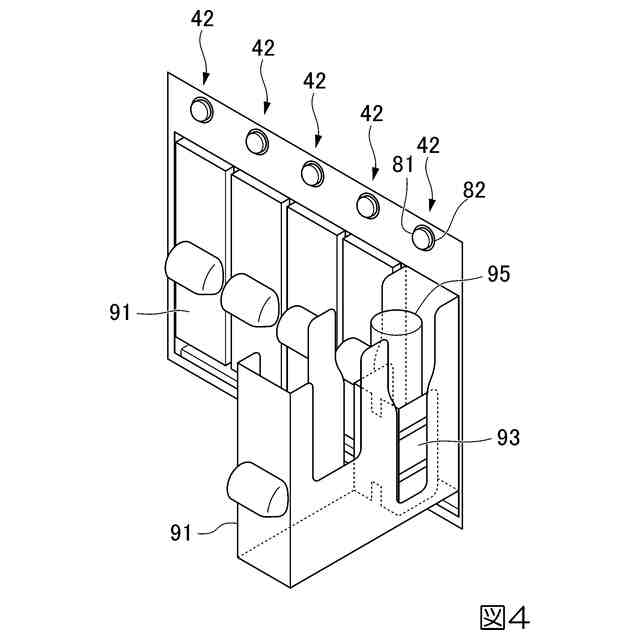 42
42
42
42
42
81
82
95
91
93
91
図4