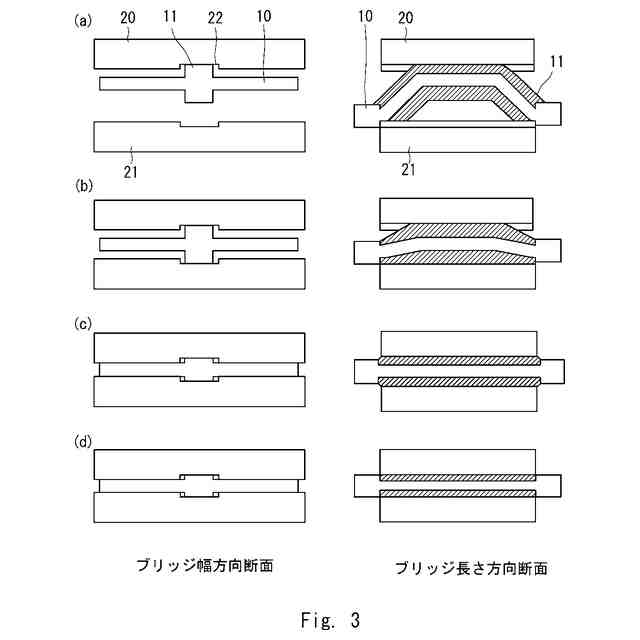 (a)
20
11
22
10
21

10
20
11
21

(b)

(c)

(d)

ブリッジ幅方向断面

ブリッジ長さ方向断面

Fig. 3