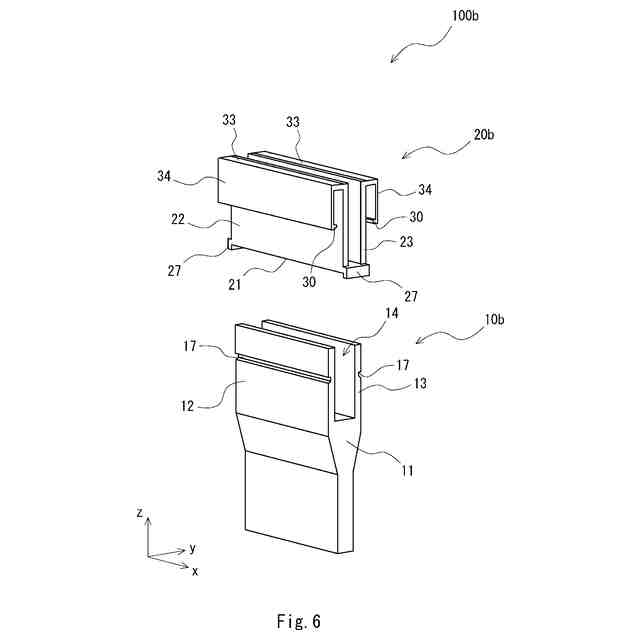 100b

33
33
20b
34
34
22
30
23
27
21
30
27

14
10b
17
17
13
12
11

z
y
x

Fig. 6