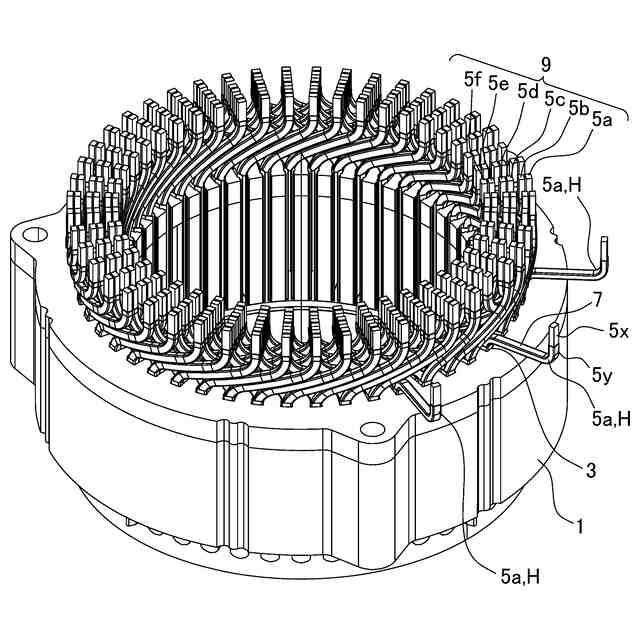 9
5f
5e
5d
5c
5b
5a
5a,H
7
5x
5y
5a,H
3
1
5a,H