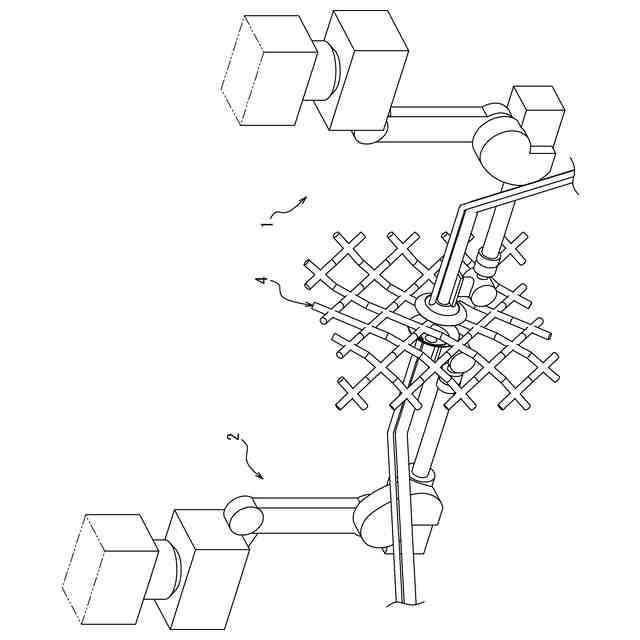 1

4

2