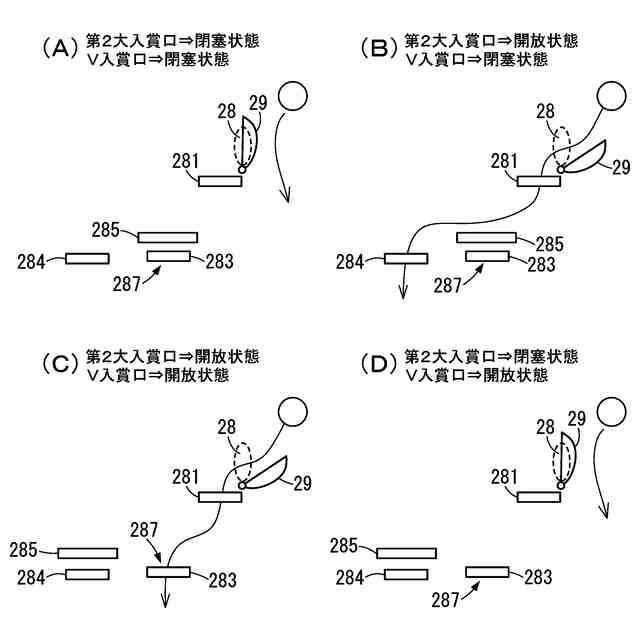 (A) 第2大入賞口⇒閉塞状態
V入賞口⇒閉塞状態

28 29
281
285
284 283
287

(B) 第2大入賞口⇒開放状態
V入賞口⇒閉塞状態

28
281 29
285
284 283
287

(C) 第2大入賞口⇒開放状態
V入賞口⇒開放状態

28
281 29
287
285
284 283

(D) 第2大入賞口⇒閉塞状態
V入賞口⇒開放状態

28 29
281
285
284 283
287