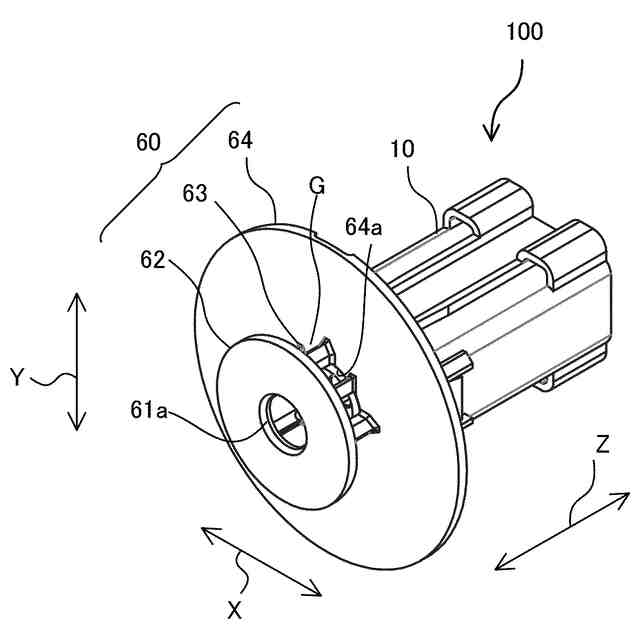 100

60

64

10

63

G

64a

62

Y

61a

Z

X