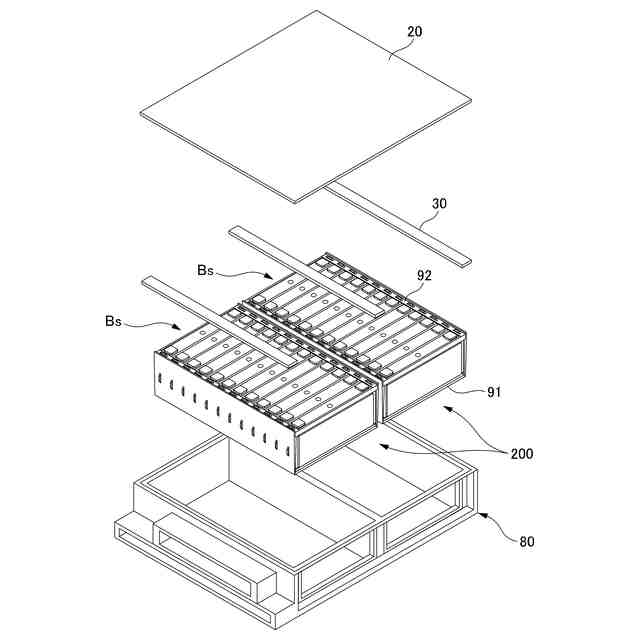 20

30

Bs

92

Bs

91

200

80