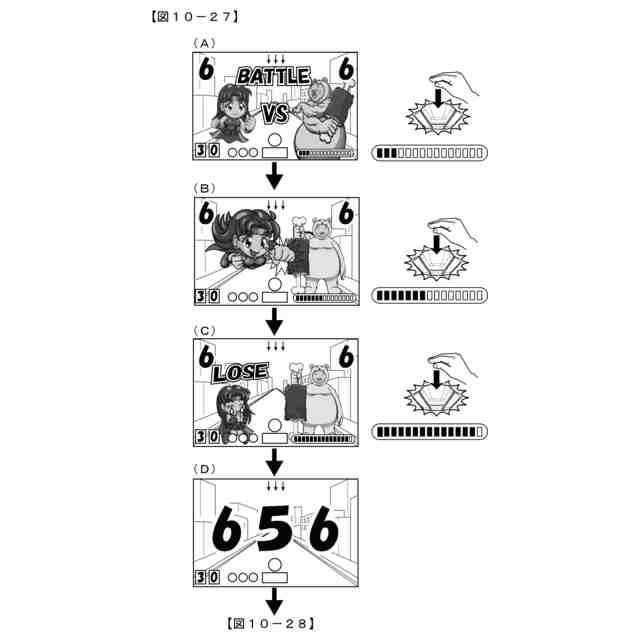 【図１０－２７】

（A）

6 BATTLE 6

VS

3 0

（B）

6 6

3 0

（C）

6 LOSE 6

3 0

（D）

6 5 6

3 0

【図１０－２８】