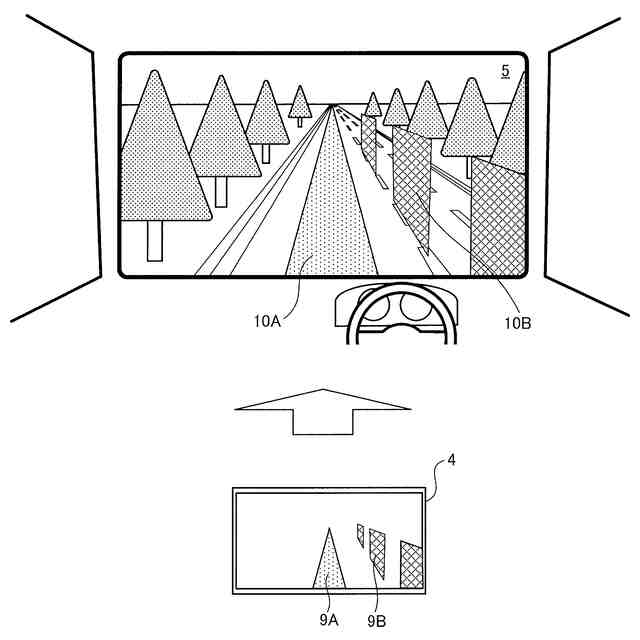 5
10A
10B
4
9A
9B