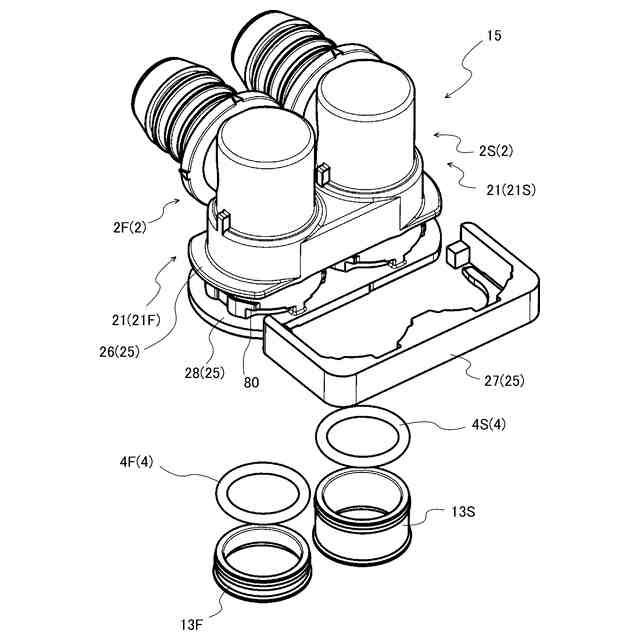 15

2S(2)

21(21S)

2F(2)

21(21F)

26(25)

28(25)

80

27(25)

4S(4)

4F(4)

13S

13F