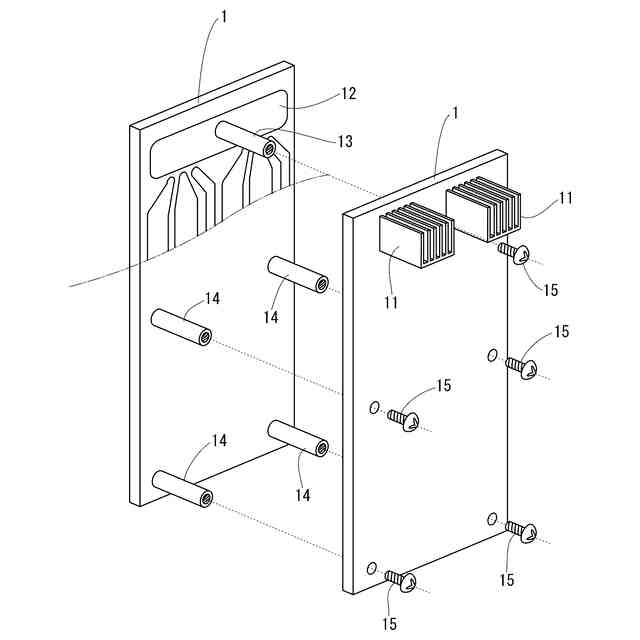 1

12

13

1

11

11

15

14

14

15

15

14

14

15

15