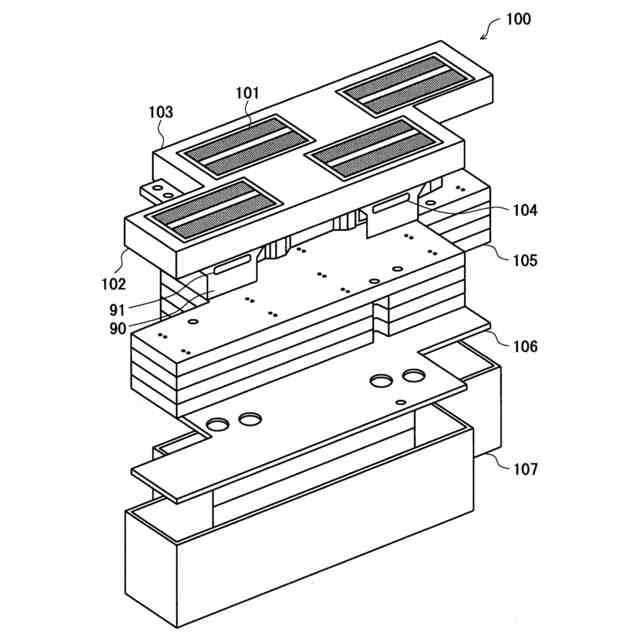 100

101

103

104

105

102

91

90

106

107