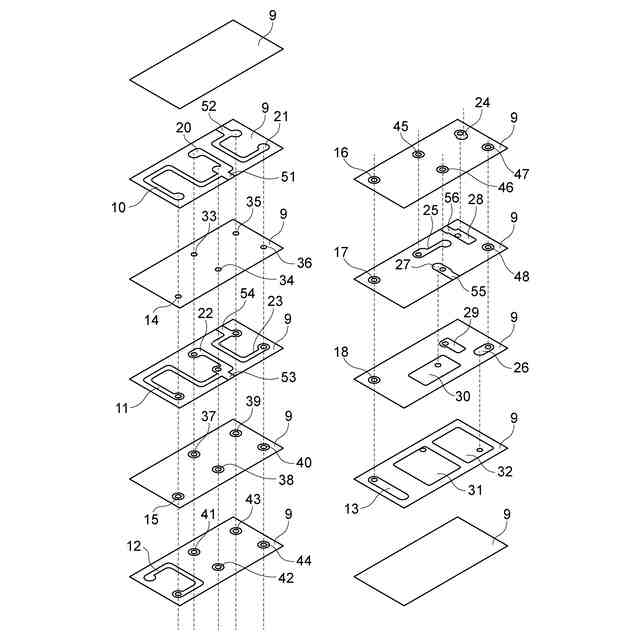 9

52 9 21
20
51
10

35
33 9
36
34
14

54
22 23 9
53
11

39
37 9
40
38
15

43
41 9
12
44
42

24
45 9
16
47
46

56 28
25 9
17
27
48
55

29 9
18
26
30

9
32
31
13

9