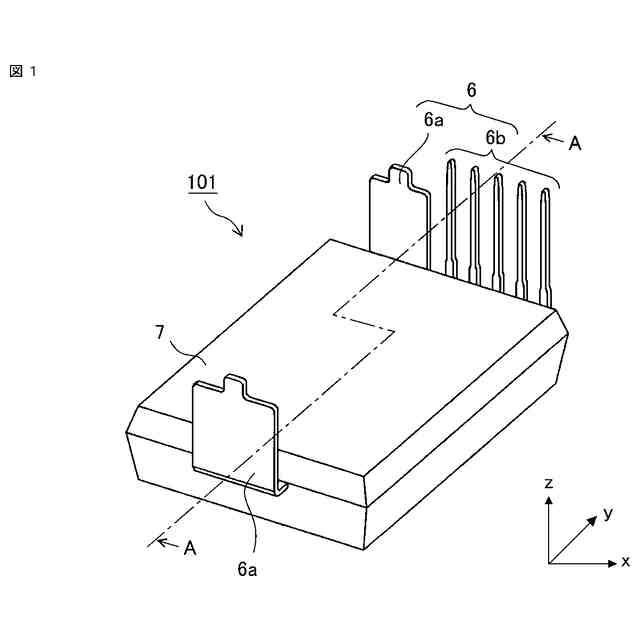 図 1

6

6a

6b

A

101

7

A

6a

z

y

x