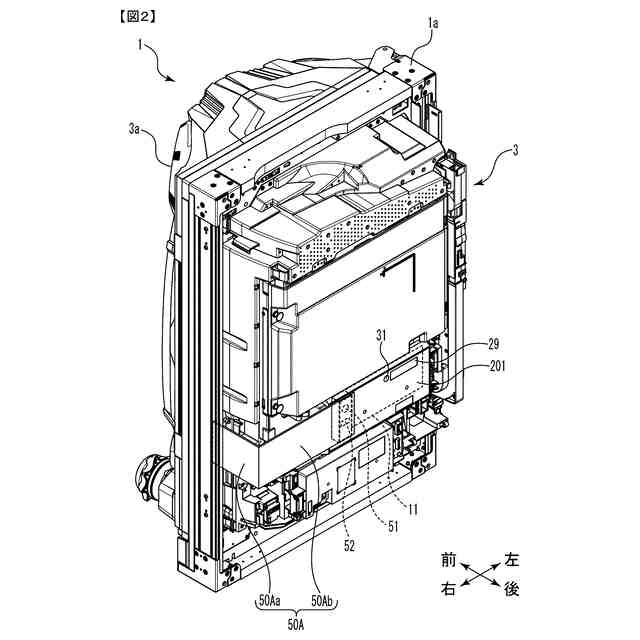 【図2】

1

1a

3a

3

31

29

201

11

51

52

50Aa

50Ab

50A

前

左

右

後