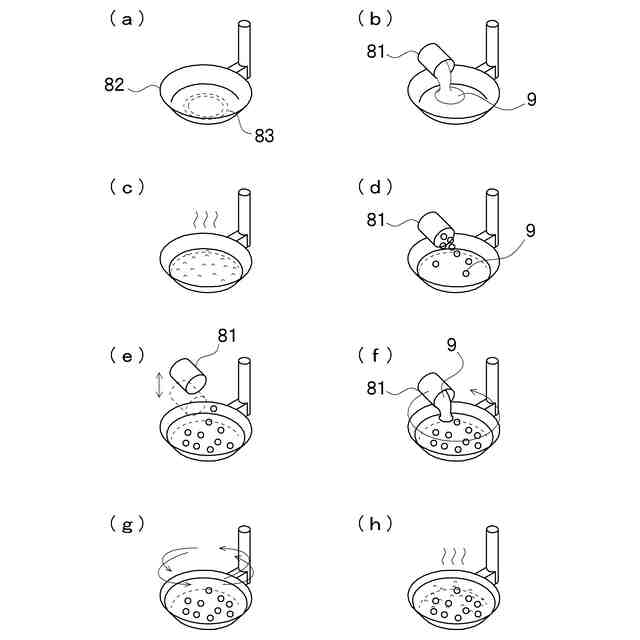 (a)

82

83

(b)

81

9

(c)

(d)

81

9

(e)

81

(f)

9

81

(g)

(h)