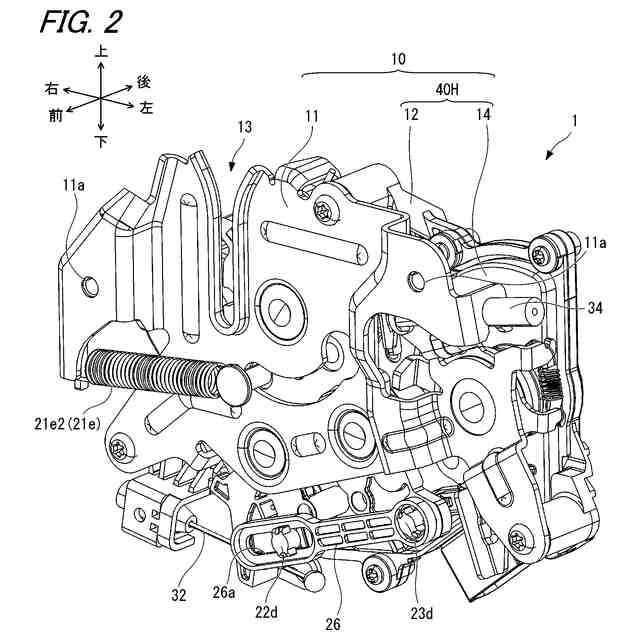 FIG. 2

上
右
後
前
左
下

10
40H
11
12
14
13
1
11a
11a
34
21e2(21e)
32
26a
22d
26
23d