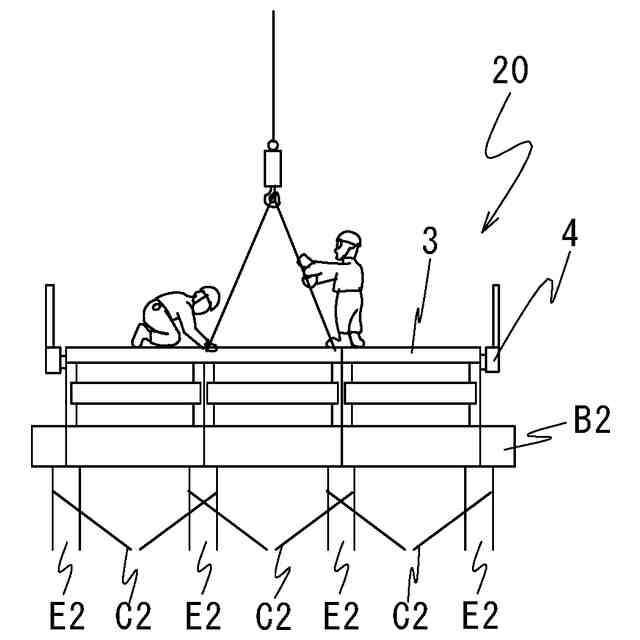 20

3

4

B2

E2 C2 E2 C2 E2 C2 E2