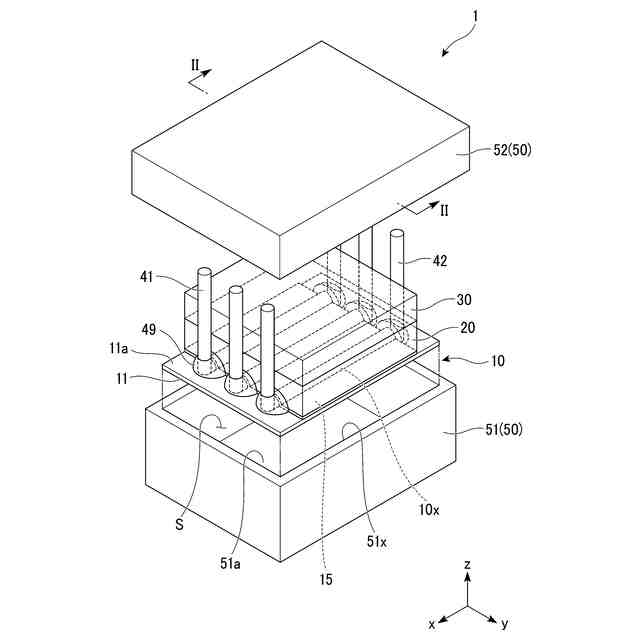 1
II
52(50)
II
42
41
30
49
20
11a
10
11
51(50)
10x
S
51x
51a
15
z
x
y