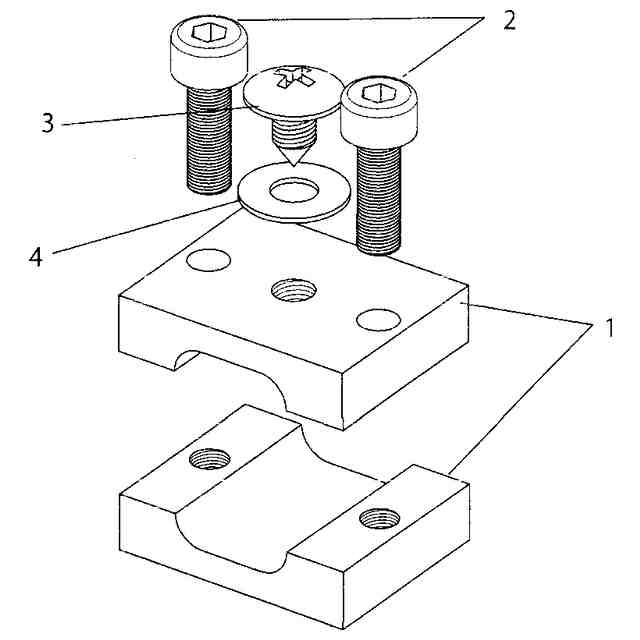 2
3
4
1