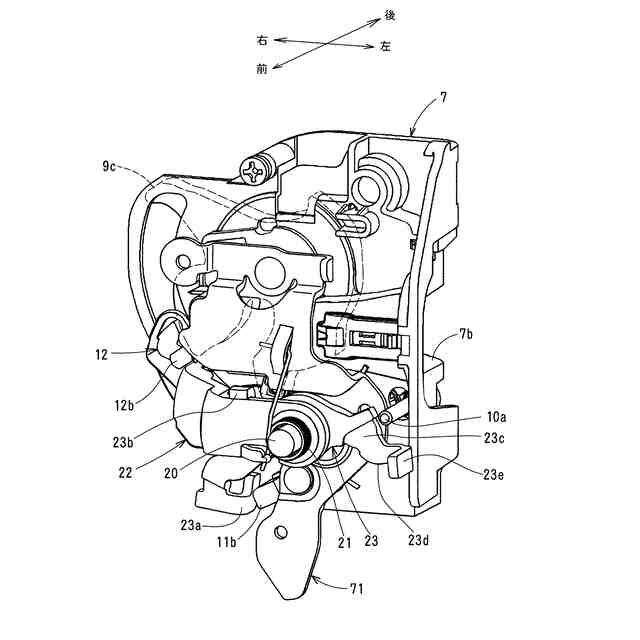 後
右
左
前
7
9c
7b
12
12b
10a
23b
23c
22
20
23e
23a
11b
21
23
23d
71