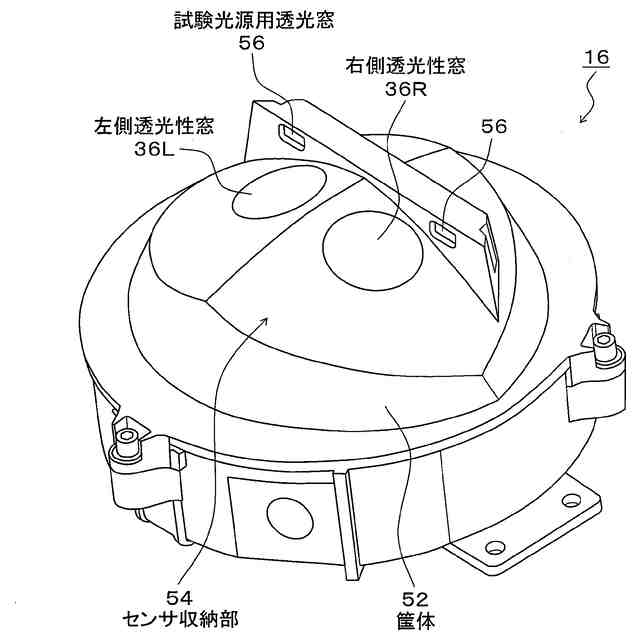 試験光源用透光窓
56

右側透光性窓
36R

16

左側透光性窓
36L

56

54
センサ収納部

52
筐体