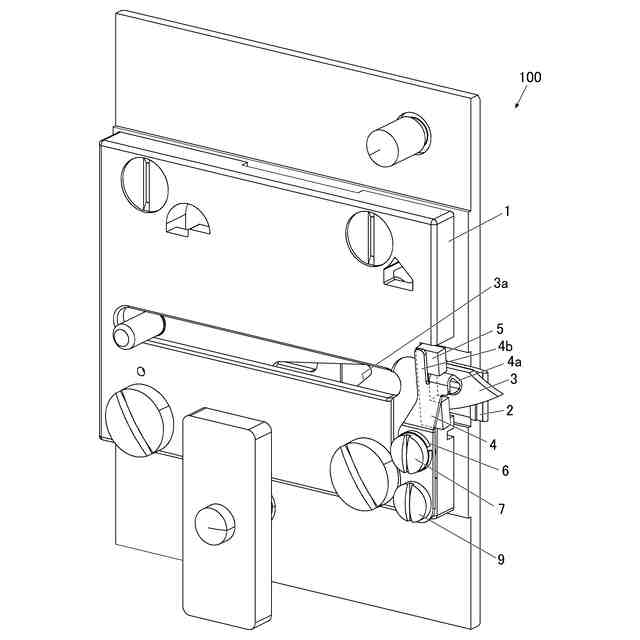 100
1
3a
5
4b
4a
3
2
4
6
7
9