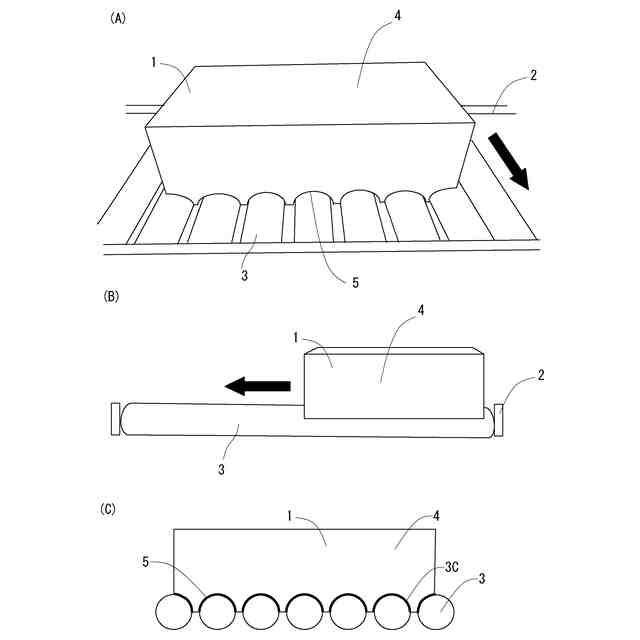 (A)
4
1
2
3
5
(B)
4
1
2
3
(C)
1
4
5
3C
3