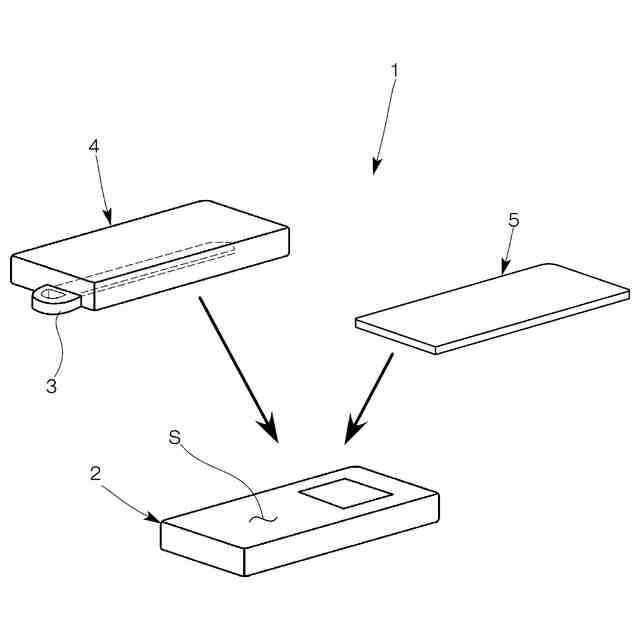 1

4

5

3

S

2