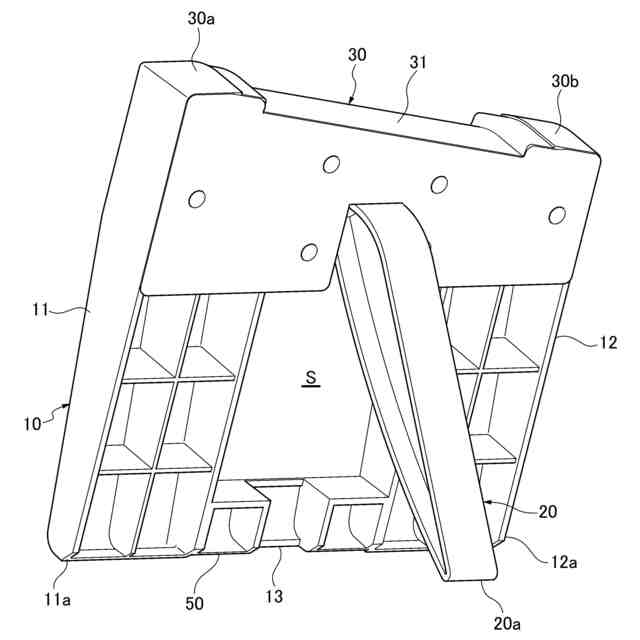 30a
30
31
30b
11
12
S
10
20
12a
11a
50
13
20a