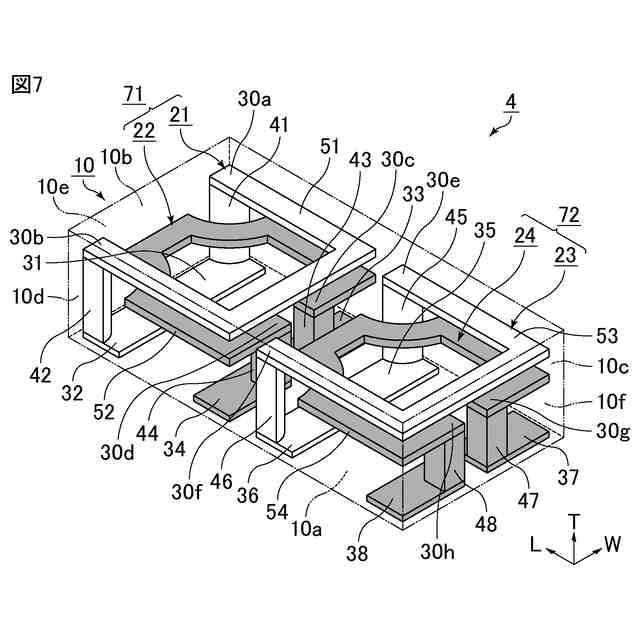 図7

71
22
21
30a
41
4
10
10b
10e
51
43
30c
33
30e
45
35
72
24
23
30b
31
10d
53
10c
10f
30g
42
32
52
30d
44
34
30f
46
36
54
10a
38
30h
48
47
37
T
L
W