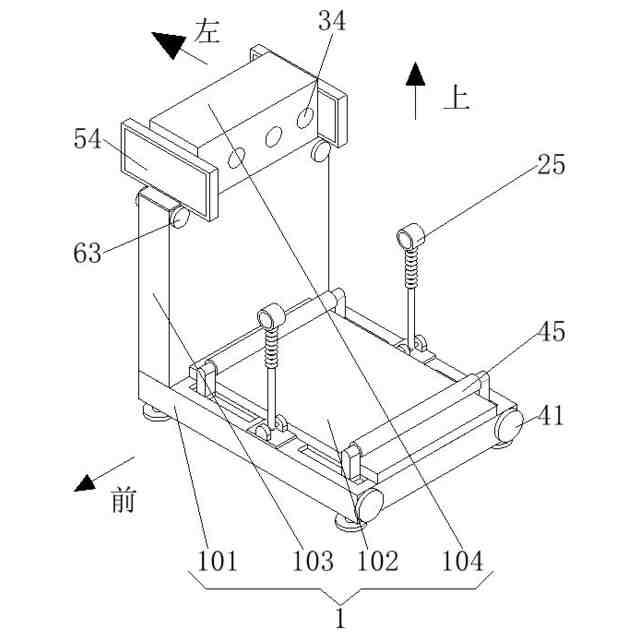 左
34
上
54
25
63
45
41
前
101
103
102
104
1