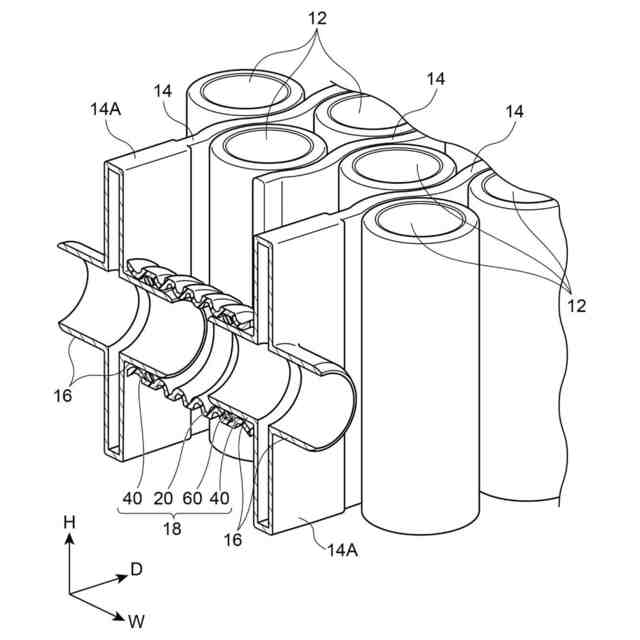 12
14
14
14A
14
12
16
40 20 60 40
18
16
14A
H
D
W