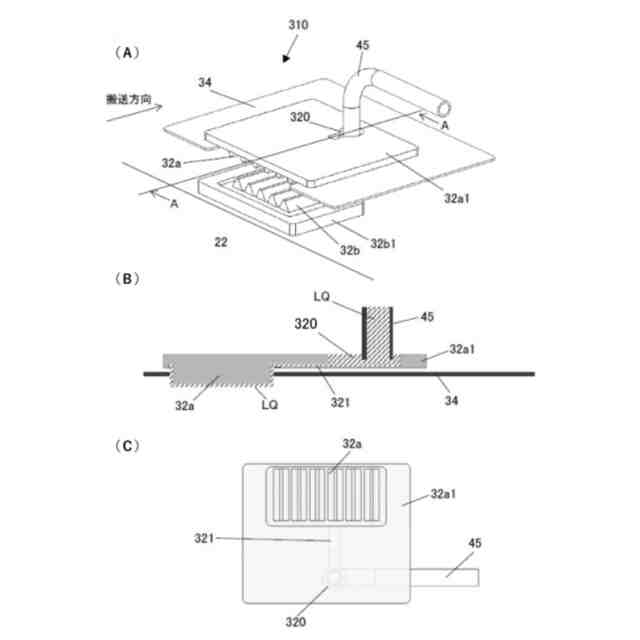 310

(A)

45

34

搬送方向

320

A

32a

32a1

A

22

32b

32b1

(B)

LQ

45

320

32a1

32a

LQ

321

34

(C)

32a

32a1

321

45

320