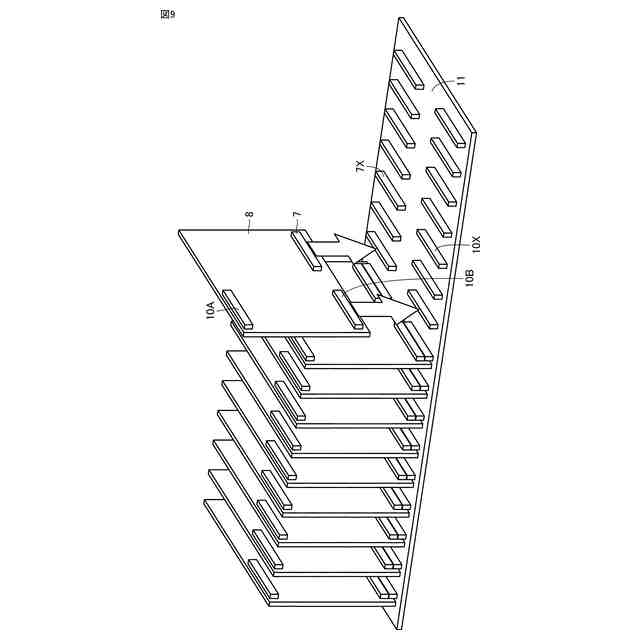 図9

11

7X

8

7

10X

10B

10A