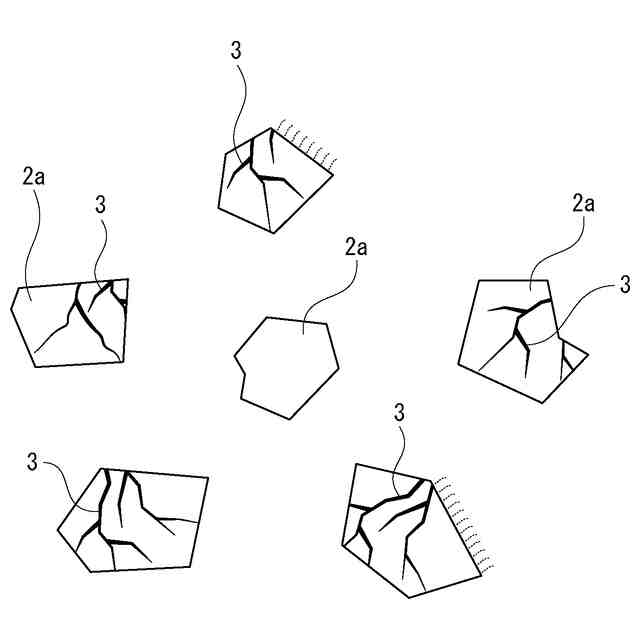 3
2a
3
2a
2a
3
3
3