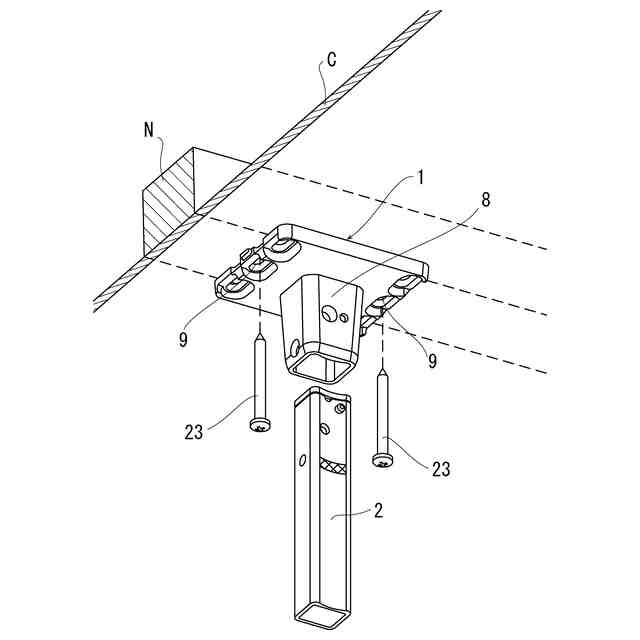 C

N

1

8

9

9

23

23

2