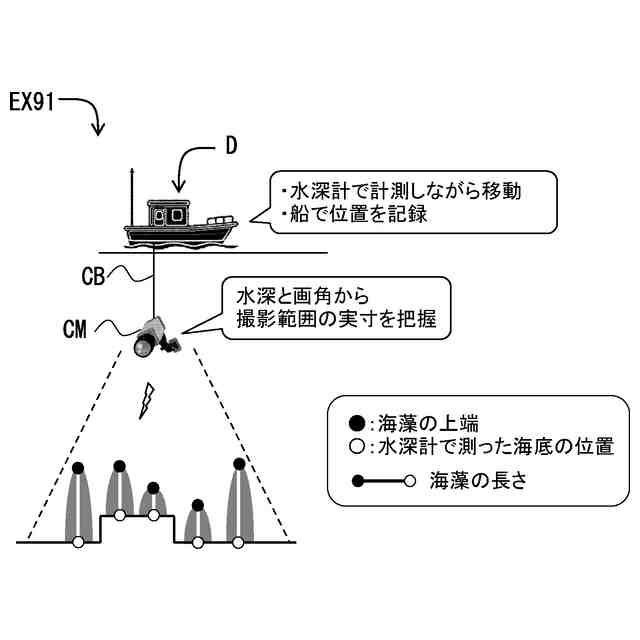 EX91

D

・水深計で計測しながら移動
・船で位置を記録

CB

CM

水深と画角から
撮影範囲の実寸を把握

●:海藻の上端
○:水深計で測った海底の位置
●—○ 海藻の長さ