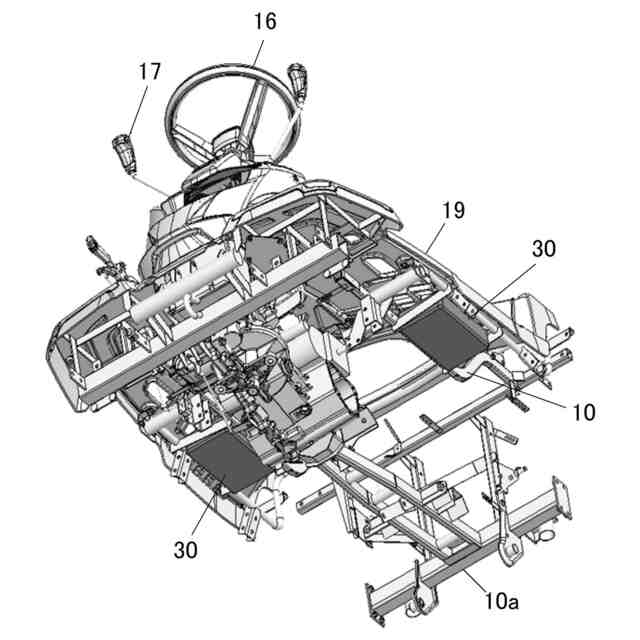 16
17
19
30
10
30
10a