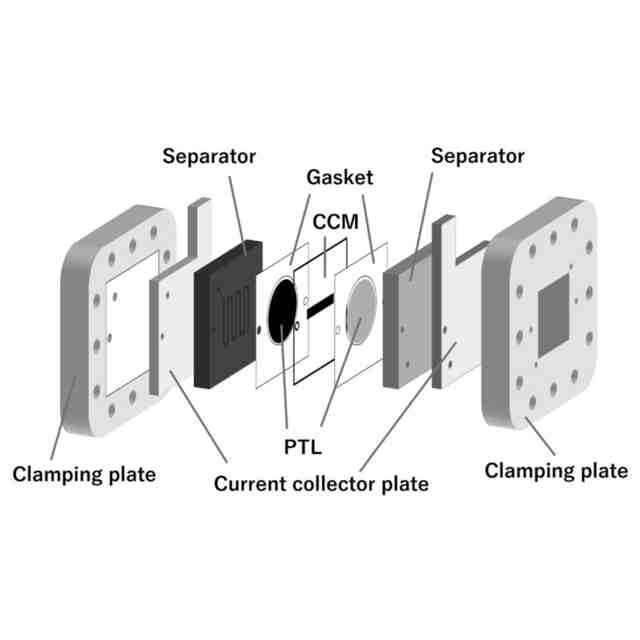 Separator
Gasket
Separator
CCM
PTL
Clamping plate
Current collector plate
Clamping plate