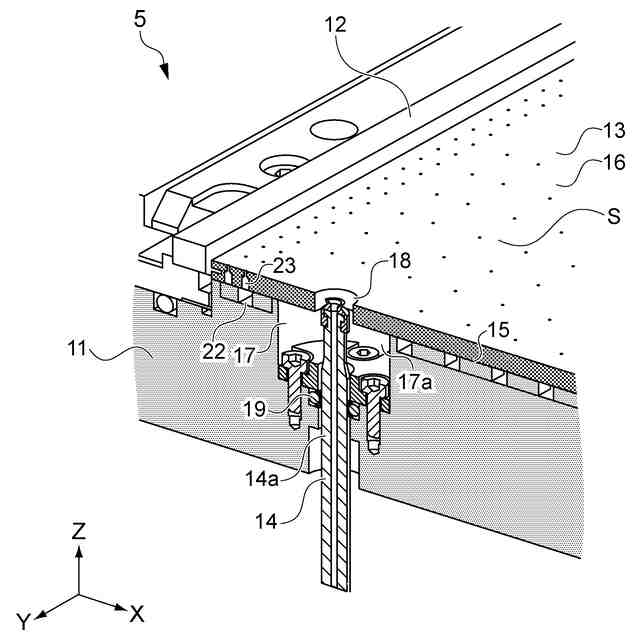 5
12
13
16
S
23
18
11
22
17
15
17a
19
14a
14
Z
Y
X