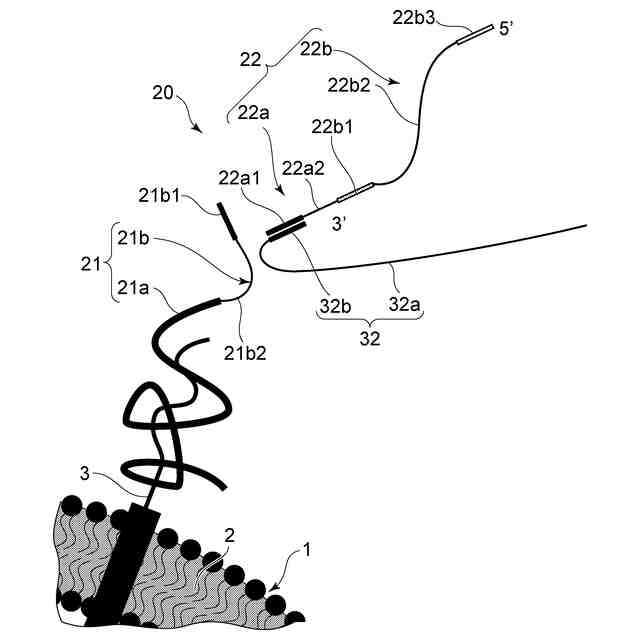 22b3
5'
22
22b
22b2
20
22a
22b1
22a1
22a2
21b1
3'
21
21b
21a
32b
32a
32
21b2
3
2
1