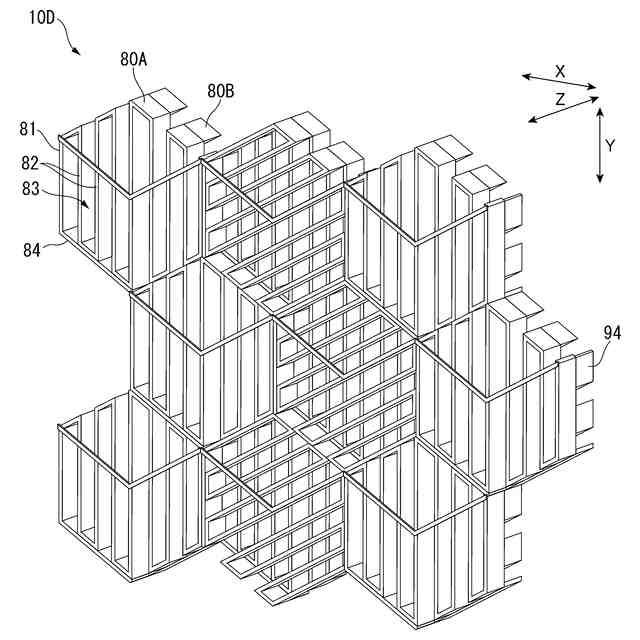 10D
80A
80B
X
Z
Y
81
82
83
84
94