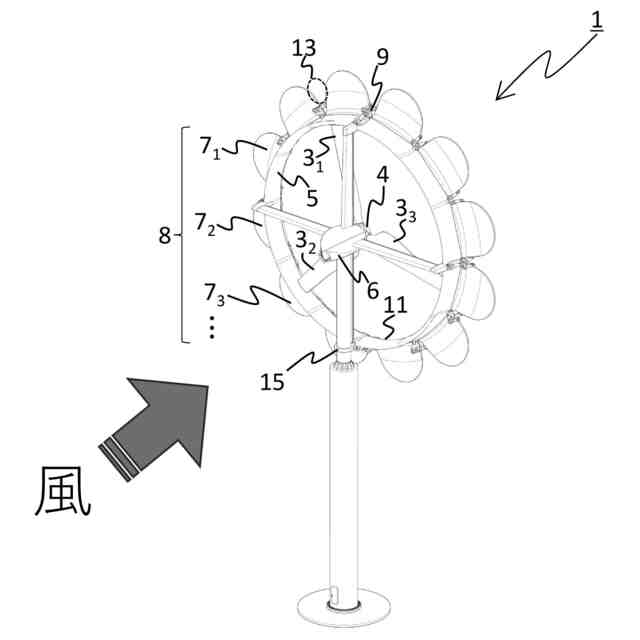 1
13
9
$7_1$
$3_1$
5
4
8
$7_2$
$3_3$
$3_2$
6
$7_3$
11
⋮
15
風