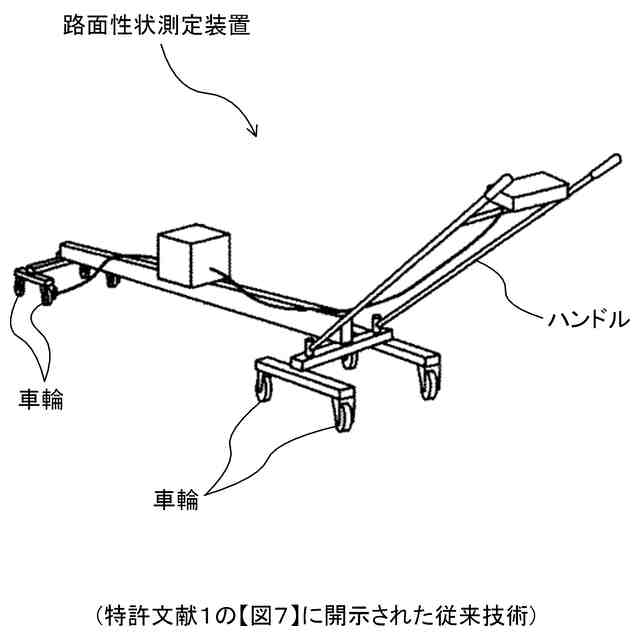 路面性状測定装置

ハンドル

車輪

車輪

(特許文献1の【図7】に開示された従来技術)