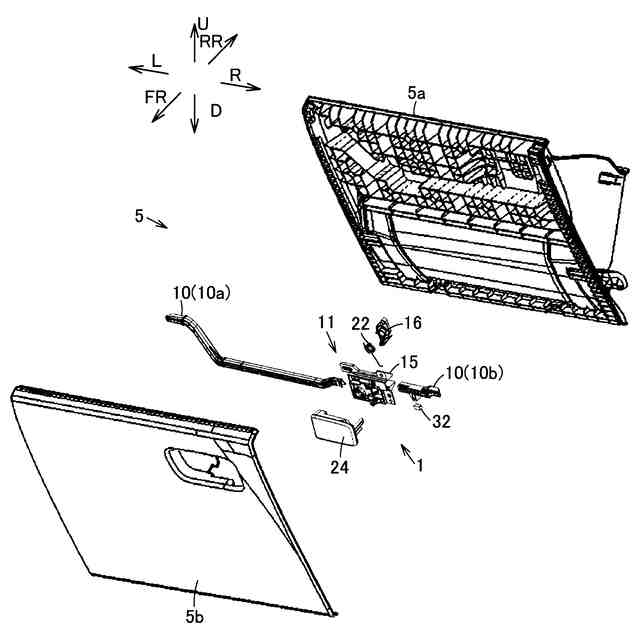 U
RR
L
R
FR
D
5a
5
10(10a)
11
22
16
15
10(10b)
32
24
1
5b