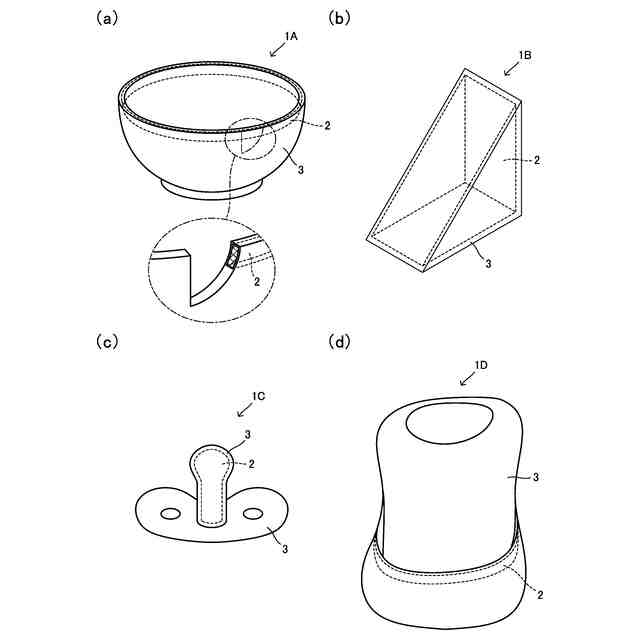 (a)

1A

2

3

2

(b)

1B

2

3

(c)

1C

3

2

3

(d)

1D

3

2