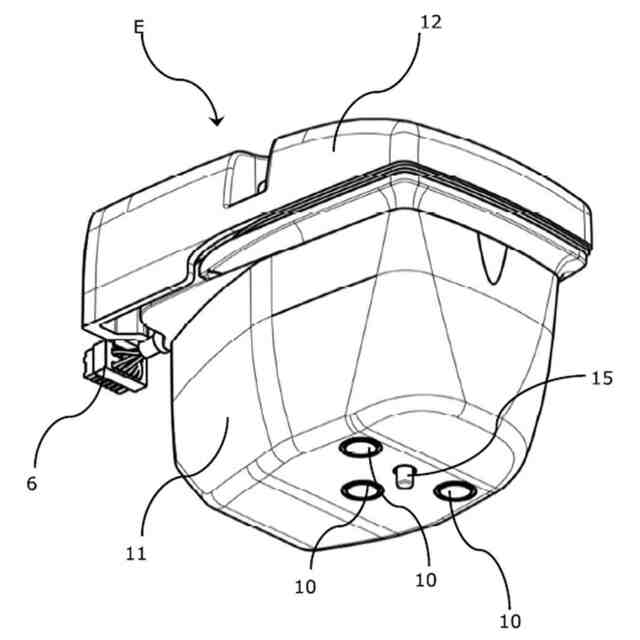 E
12
15
6
11
10
10
10