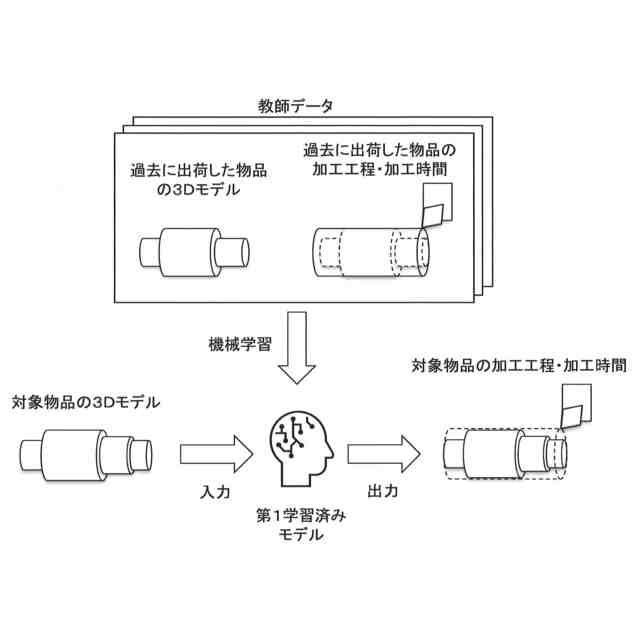 教師データ

過去に出荷した物品の3Dモデル

過去に出荷した物品の加工工程･加工時間

機械学習

対象物品の3Dモデル

入力

第1学習済みモデル

出力

対象物品の加工工程･加工時間