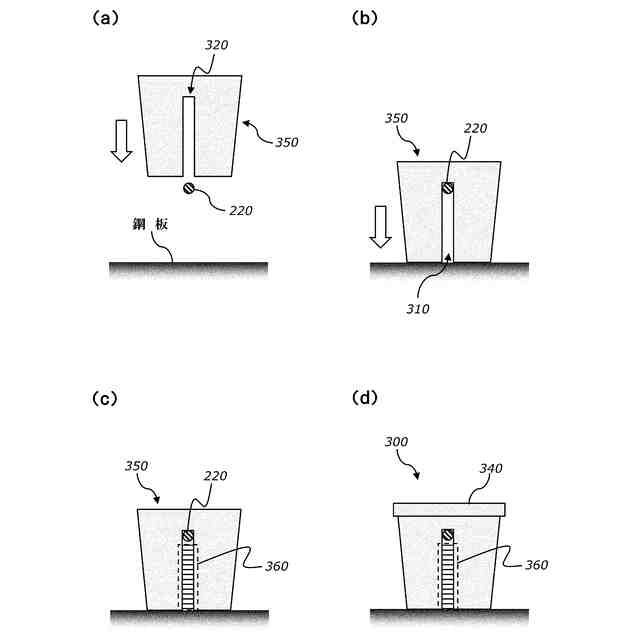 (a)

320

350

220

鋼 板

(b)

350

220

310

(c)

350

220

360

(d)

300

340

360