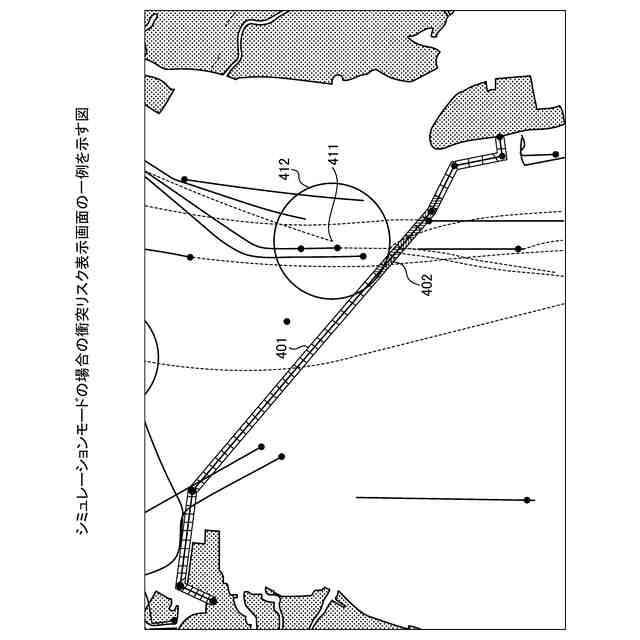 シミュレーションモードの場合の衝突リスク表示画面の一例を示す図

412
411
402
401